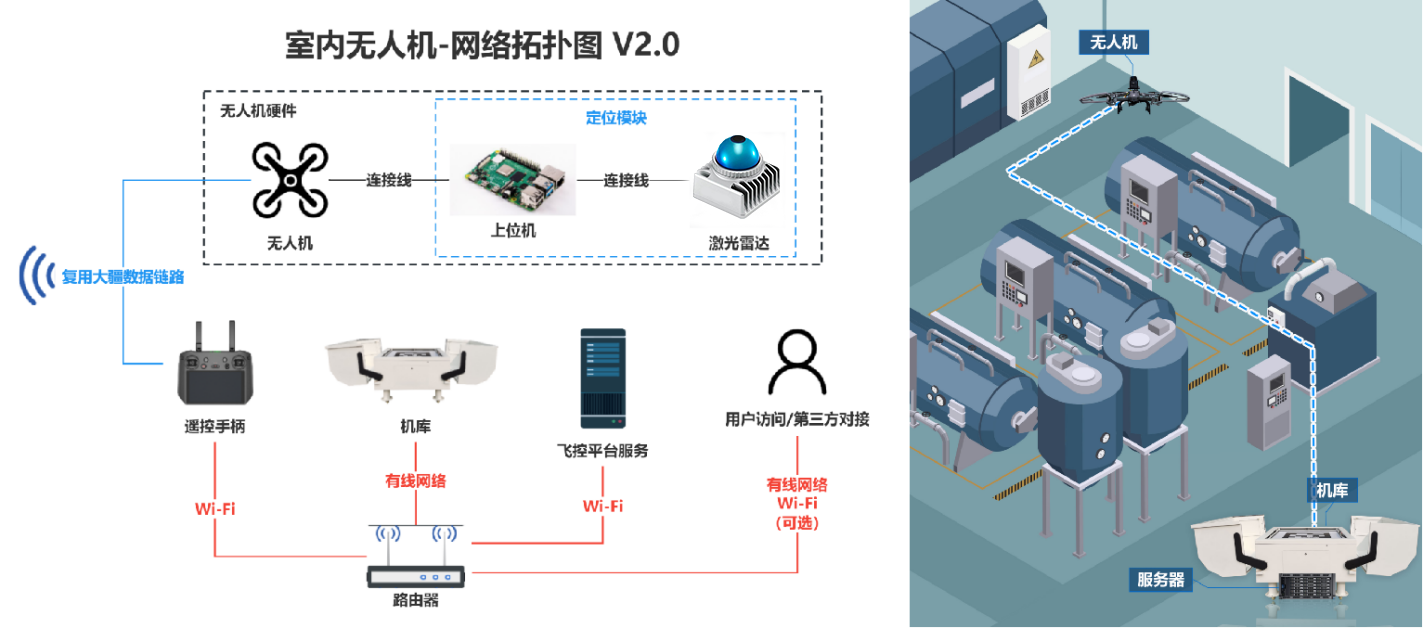 室内无人机-网络拓扑图 V2.0

无人机硬件

定位模块

连接线

连接线

无人机

上位机

激光雷达

复用大疆数据链路

遥控手柄

机库

飞控平台服务

用户访问/第三方对接

Wi-Fi

有线网络

Wi-Fi

有线网络
Wi-Fi
(可选)

路由器

无人机

机库

服务器